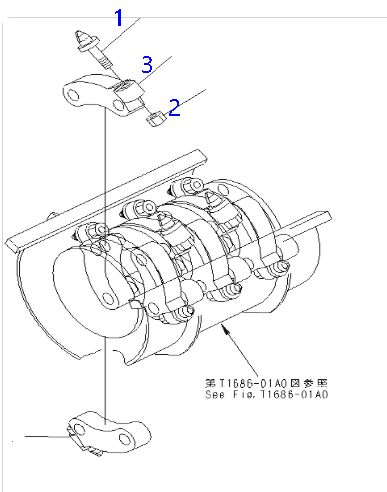 1
3
2
第T1686-01A0図参照
See Fig.T1686-01A0